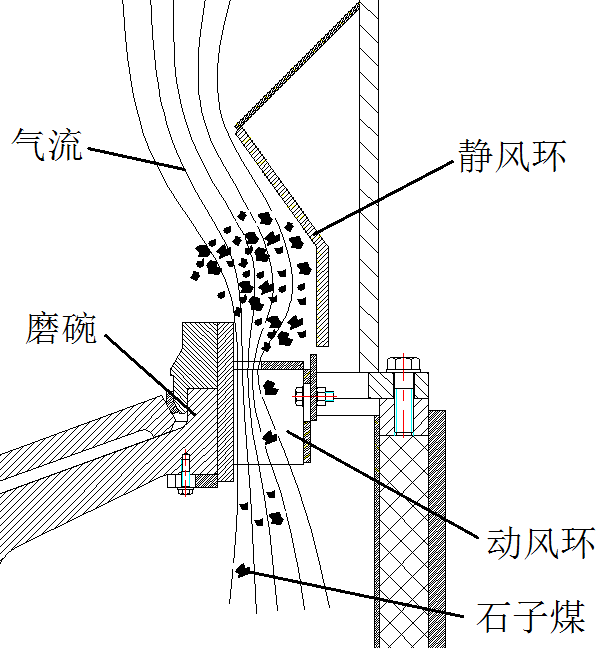 气流

静风环

磨碗

动风环

石子煤